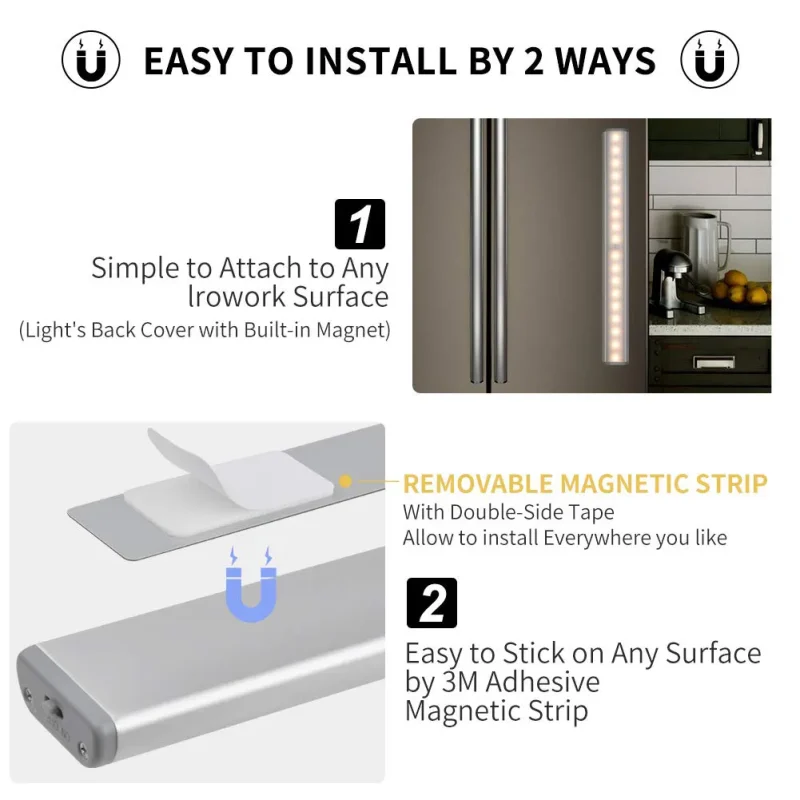 EASY TO INSTALL BY 2 WAYS

1

Simple to Attach to Any lrowork Surface

(Light's Back Cover with Built-in Magnet)

REMOVABLE MAGNETIC STRIP

With Double-Side Tape

Allow to install Everywhere you like

2

Easy to Stick on Any Surface by 3M Adhesive Magnetic Strip