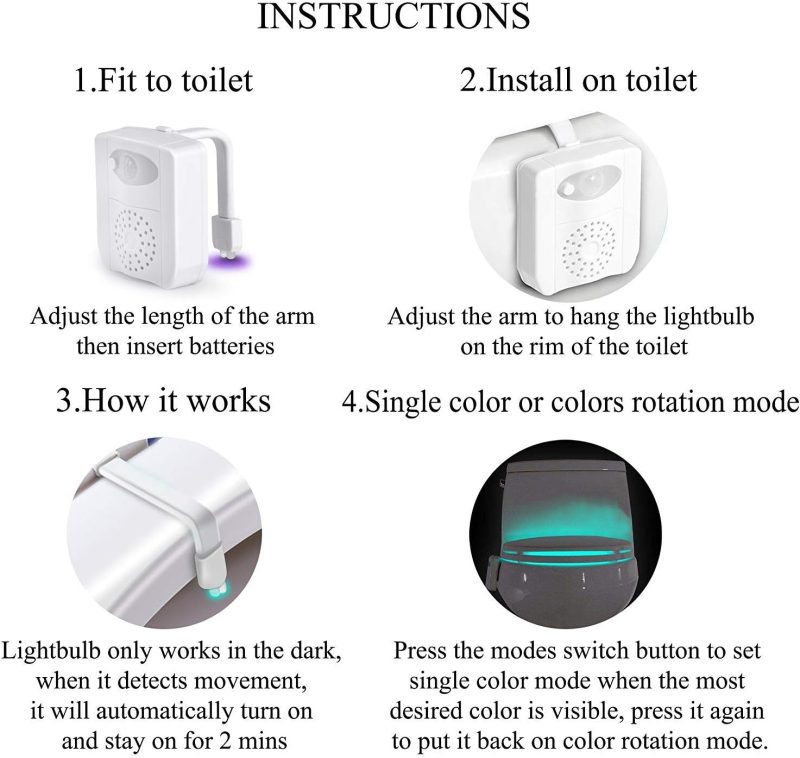 INSTRUCTIONS

1.Fit to toilet

Adjust the length of the arm then insert batteries

2.Install on toilet

Adjust the arm to hang the lightbulb on the rim of the toilet

3.How it works

Lightbulb only works in the dark, when it detects movement, it will automatically turn on and stay on for 2 mins

4.Single color or colors rotation mode

Press the modes switch button to set single color mode when the most desired color is visible, press it again to put it back on color rotation mode.