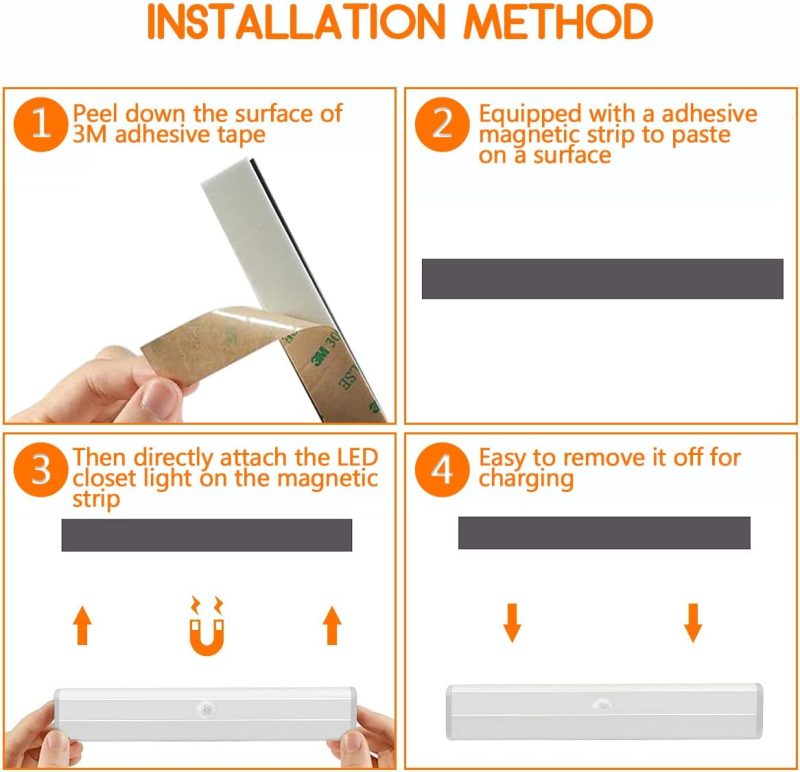 INSTALLATION METHOD

1 Peel down the surface of 3M adhesive tape

3M 30

LSE

2 Equipped with a adhesive magnetic strip to paste on a surface

3 Then directly attach the LED closet light on the magnetic strip

4 Easy to remove it off for charging