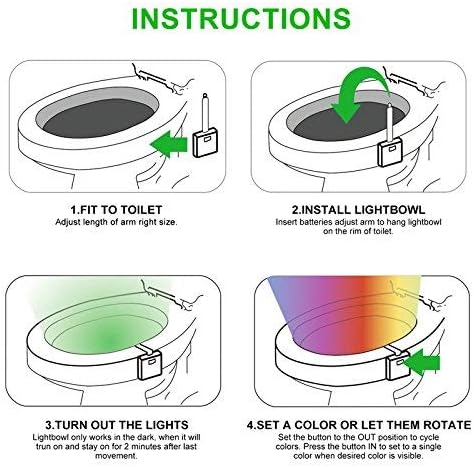 INSTRUCTIONS

1.FIT TO TOILET
Adjust length of arm right size.

2.INSTALL LIGHTBOWL
Insert batteries adjust arm to hang lightbowl on the rim of toilet.

3.TURN OUT THE LIGHTS
Lightbowl only works in the dark, when it will trun on and stay on for 2 minutes after last movement.

4.SET A COLOR OR LET THEM ROTATE
Set the button to the OUT position to cycle colors. Press the button IN to set to a single color when desired color is visible.